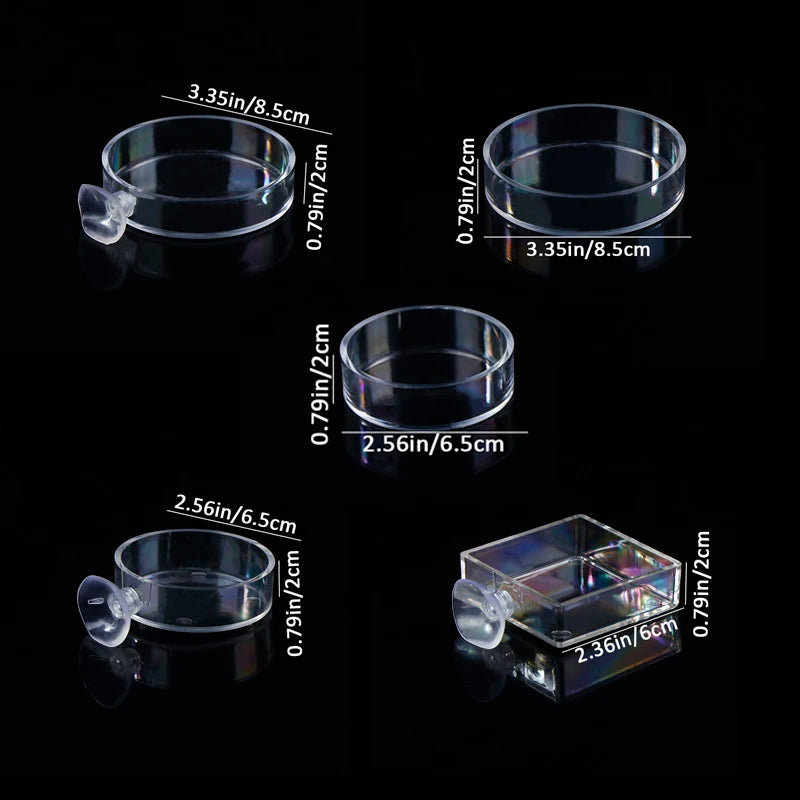 3.35in/8.5cm
0.79in/2cm

0.79in/2cm
3.35in/8.5cm

0.79in/2cm
2.56in/6.5cm

2.56in/6.5cm
0.79in/2cm

0.79in/2cm
2.36in/6cm