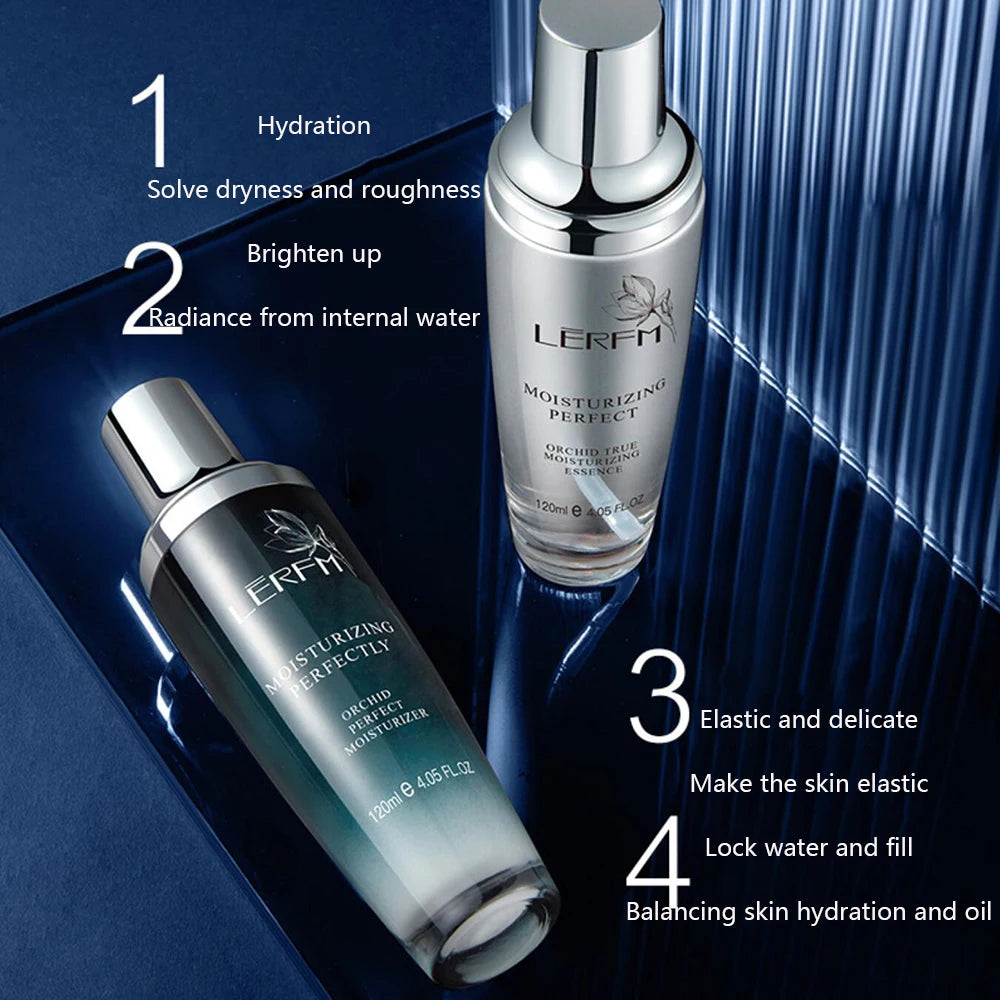 1
Hydration
Solve dryness and roughness

2
Brighten up
Radiance from internal water

LERFM
MOISTURIZING PERFECT
ORCHID TRUE MOISTURIZING ESSENCE
120ml ℮ 4.05 FL.OZ

LERFM
MOISTURIZING PERFECTLY
ORCHID PERFECT MOISTURIZER
120ml ℮ 4.05 FL.OZ

3
Elastic and delicate
Make the skin elastic

4
Lock water and fill
Balancing skin hydration and oil