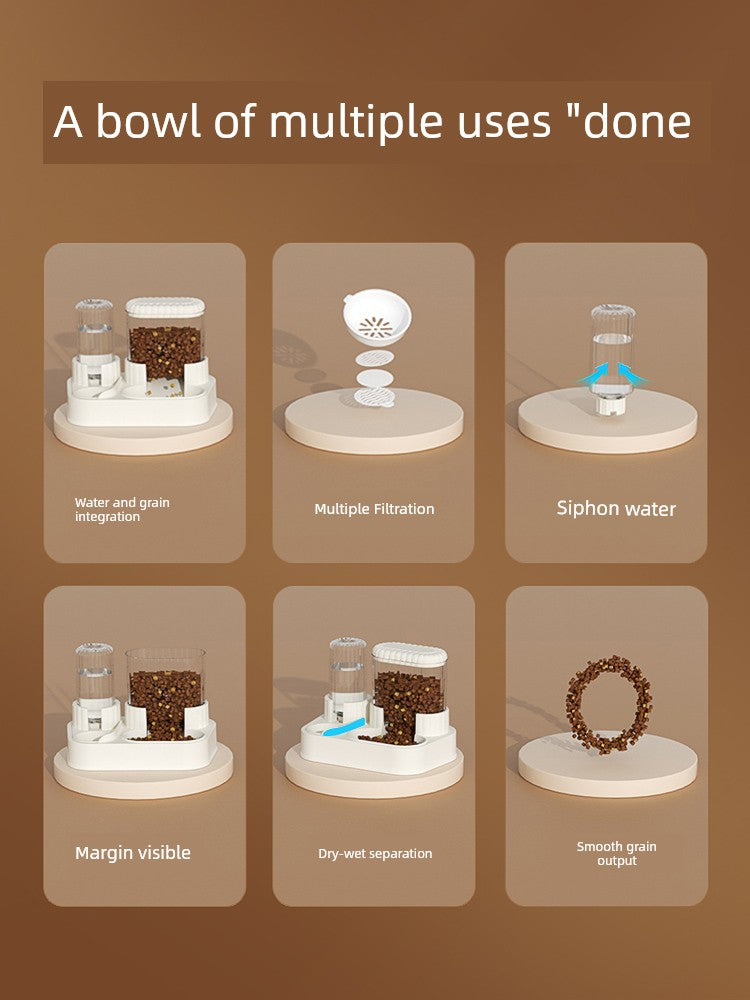 A bowl of multiple uses "done

Water and grain integration

Multiple Filtration

Siphon water

Margin visible

Dry-wet separation

Smooth grain output