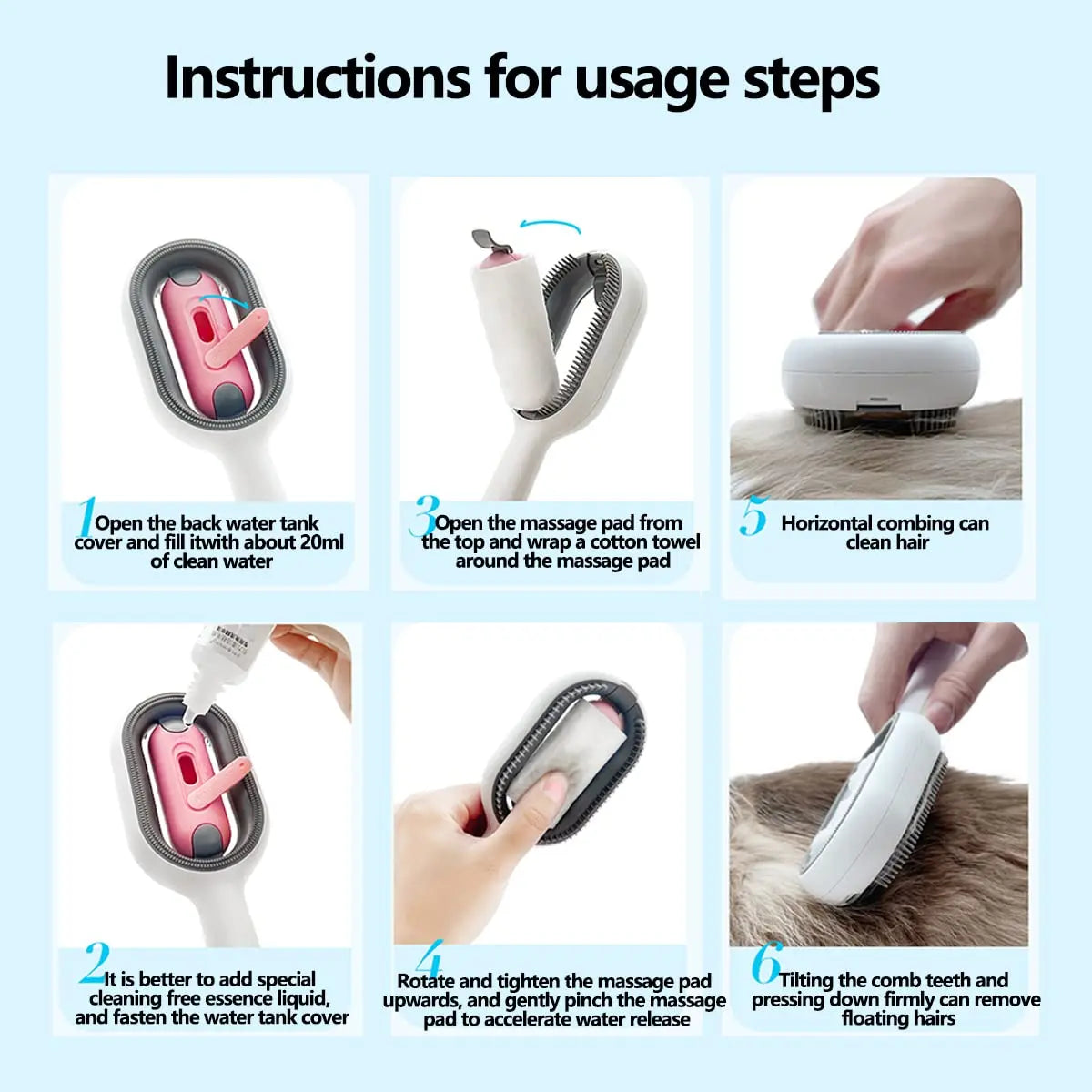 Instructions for usage steps

1 Open the back water tank cover and fill itwith about 20ml of clean water

3 Open the massage pad from the top and wrap a cotton towel around the massage pad

5 Horizontal combing can clean hair

2 It is better to add special cleaning free essence liquid, and fasten the water tank cover

4 Rotate and tighten the massage pad upwards, and gently pinch the massage pad to accelerate water release

6 Tilting the comb teeth and pressing down firmly can remove floating hairs