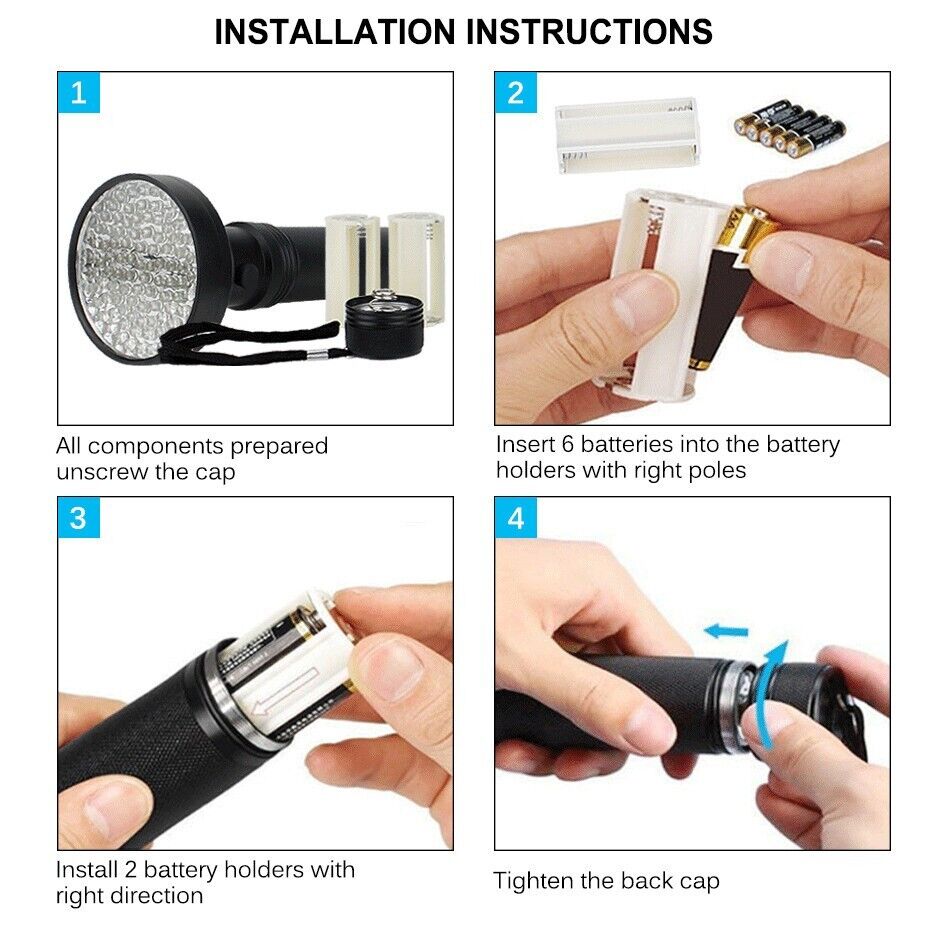 INSTALLATION INSTRUCTIONS

1

All components prepared unscrew the cap

2

Insert 6 batteries into the battery holders with right poles

3

Install 2 battery holders with right direction

4

Tighten the back cap