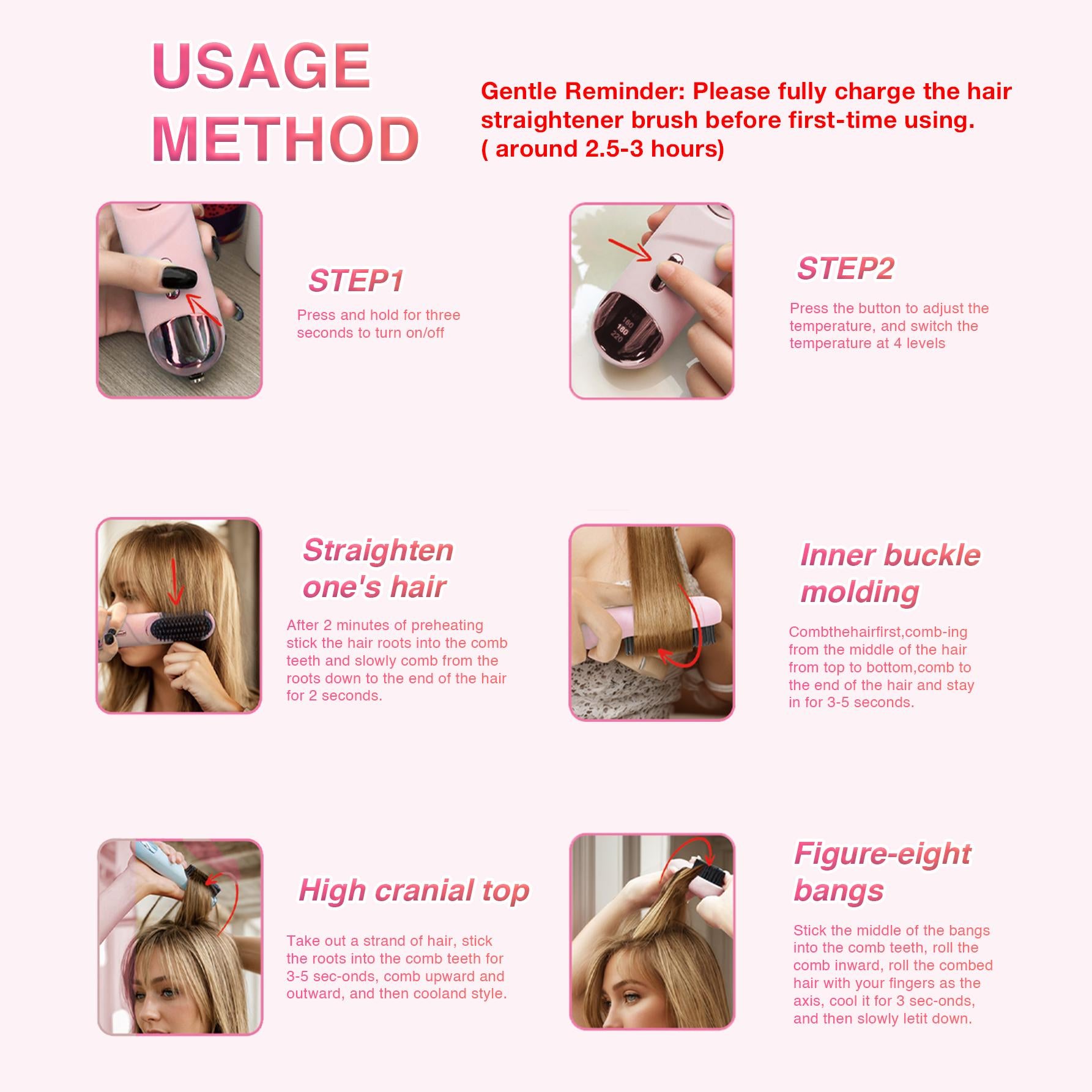 USAGE METHOD

Gentle Reminder: Please fully charge the hair straightener brush before first-time using. ( around 2.5-3 hours)

STEP1

Press and hold for three seconds to turn on/off

160
180
220

STEP2

Press the button to adjust the temperature, and switch the temperature at 4 levels

Straighten one's hair

After 2 minutes of preheating stick the hair roots into the comb teeth and slowly comb from the roots down to the end of the hair for 2 seconds.

Inner buckle molding

Combthehairfirst,comb-ing from the middle of the hair from top to bottom,comb to the end of the hair and stay in for 3-5 seconds.

High cranial top

Take out a strand of hair, stick the roots into the comb teeth for 3-5 sec-onds, comb upward and outward, and then cooland style.

Figure-eight bangs

Stick the middle of the bangs into the comb teeth, roll the comb inward, roll the combed hair with your fingers as the axis, cool it for 3 sec-onds, and then slowly letit down.