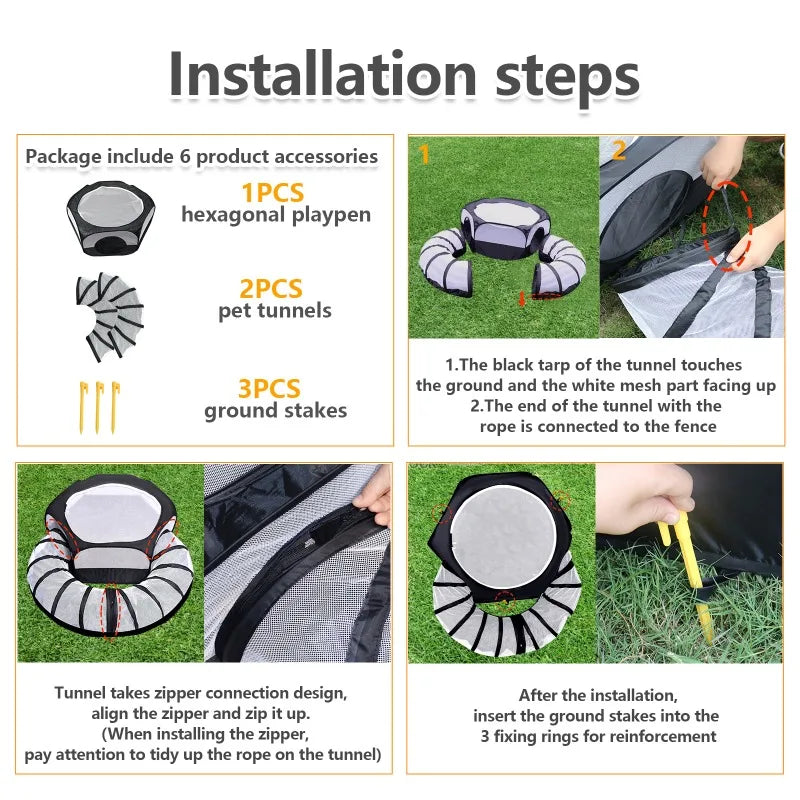 Installation steps

Package include 6 product accessories

1PCS
hexagonal playpen

2PCS
pet tunnels

3PCS
ground stakes

1

2

1.The black tarp of the tunnel touches the ground and the white mesh part facing up
2.The end of the tunnel with the rope is connected to the fence

Tunnel takes zipper connection design, align the zipper and zip it up.
(When installing the zipper, pay attention to tidy up the rope on the tunnel)

After the installation, insert the ground stakes into the 3 fixing rings for reinforcement